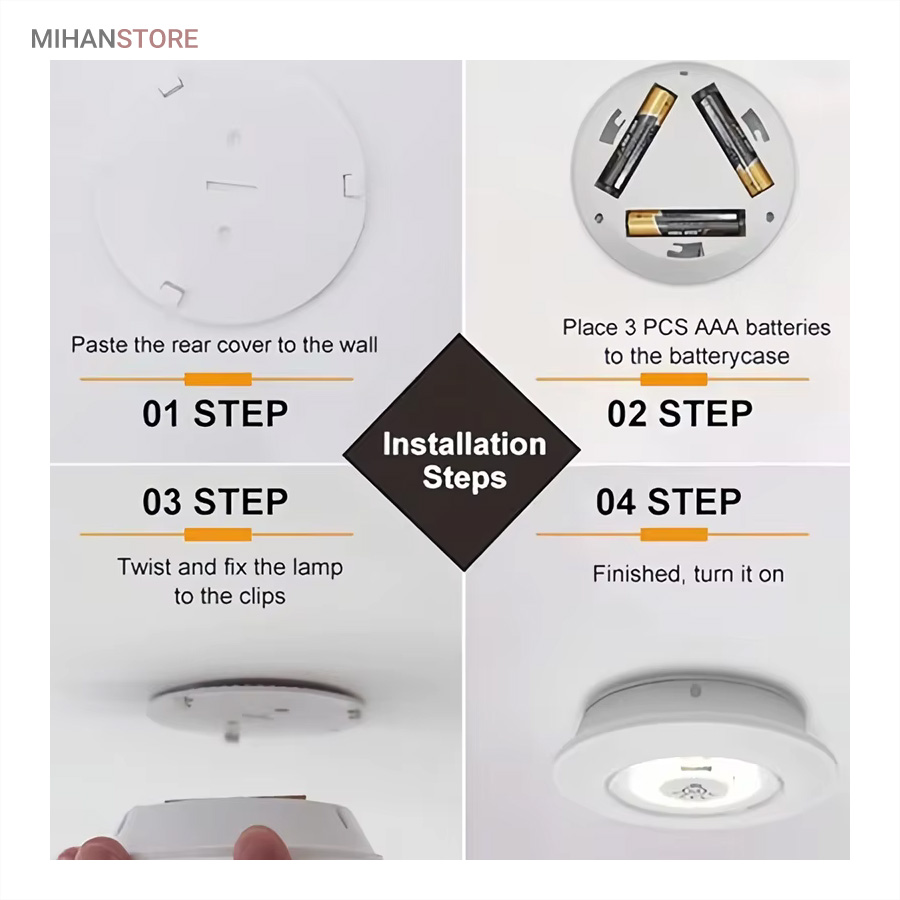 MIHANSTORE

Paste the rear cover to the wall

01 STEP

Place 3 PCS AAA batteries to the batterycase

02 STEP

Installation Steps

03 STEP

Twist and fix the lamp to the clips

04 STEP

Finished, turn it on